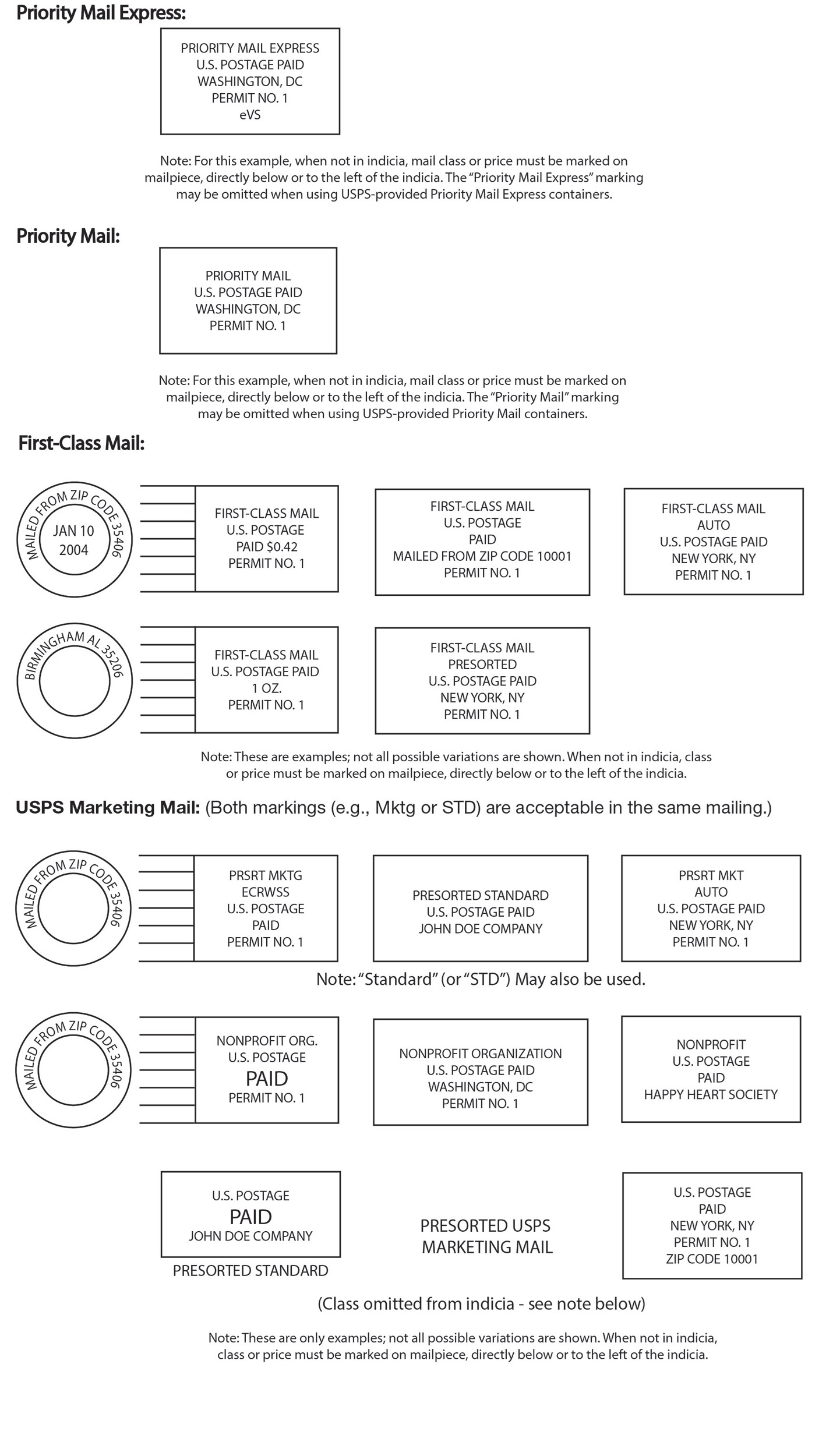 Priority Mail Express:

PRIORITY MAIL EXPRESS
U.S. POSTAGE PAID
WASHINGTON, DC
PERMIT NO. 1
eVS

Note: For this example, when not in indicia, mail class or price must be marked on mailpiece, directly below or to the left of the indicia. The "Priority Mail Express" marking may be omitted when using USPS-provided Priority Mail Express containers.

Priority Mail:

PRIORITY MAIL
U.S. POSTAGE PAID
WASHINGTON, DC
PERMIT NO. 1

Note: For this example, when not in indicia, mail class or price must be marked on mailpiece, directly below or to the left of the indicia. The "Priority Mail" marking may be omitted when using USPS-provided Priority Mail containers.

First-Class Mail:

MAILED FROM ZIP CODE 35406
JAN 10
2004

FIRST-CLASS MAIL
U.S. POSTAGE
PAID $0.42
PERMIT NO. 1

FIRST-CLASS MAIL
U.S. POSTAGE
PAID
MAILED FROM ZIP CODE 10001
PERMIT NO. 1

FIRST-CLASS MAIL
AUTO
U.S. POSTAGE PAID
NEW YORK, NY
PERMIT NO. 1

BIRMINGHAM AL 35206

FIRST-CLASS MAIL
U.S. POSTAGE PAID
1 OZ.
PERMIT NO. 1

FIRST-CLASS MAIL
PRESORTED
U.S. POSTAGE PAID
NEW YORK, NY
PERMIT NO. 1

Note: These are examples; not all possible variations are shown. When not in indicia, class or price must be marked on mailpiece, directly below or to the left of the indicia.

USPS Marketing Mail: (Both markings (e.g., Mktg or STD) are acceptable in the same mailing.)

MAILED FROM ZIP CODE 35406

PRSRT MKTG
ECRWSS
U.S. POSTAGE
PAID
PERMIT NO. 1

PRESORTED STANDARD
U.S. POSTAGE PAID
JOHN DOE COMPANY

PRSRT MKT
AUTO
U.S. POSTAGE PAID
NEW YORK, NY
PERMIT NO. 1

Note: "Standard" (or "STD") May also be used.

MAILED FROM ZIP CODE 35406

NONPROFIT ORG.
U.S. POSTAGE
PAID
PERMIT NO. 1

NONPROFIT ORGANIZATION
U.S. POSTAGE PAID
WASHINGTON, DC
PERMIT NO. 1

NONPROFIT
U.S. POSTAGE
PAID
HAPPY HEART SOCIETY

U.S. POSTAGE
PAID
JOHN DOE COMPANY

PRESORTED STANDARD

PRESORTED USPS
MARKETING MAIL

U.S. POSTAGE
PAID
NEW YORK, NY
PERMIT NO. 1
ZIP CODE 10001

(Class omitted from indicia - see note below)

Note: These are only examples; not all possible variations are shown. When not in indicia, class or price must be marked on mailpiece, directly below or to the left of the indicia.