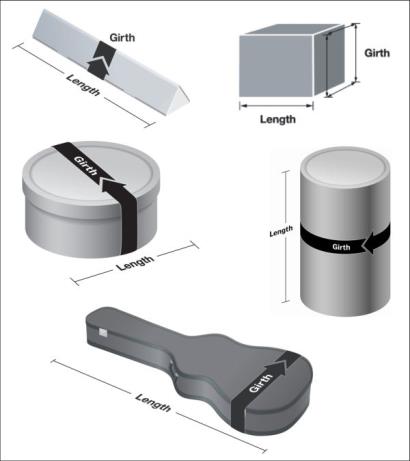 Girth
Length

Girth
Length

Girth
Length

Length
Girth

Girth
Length