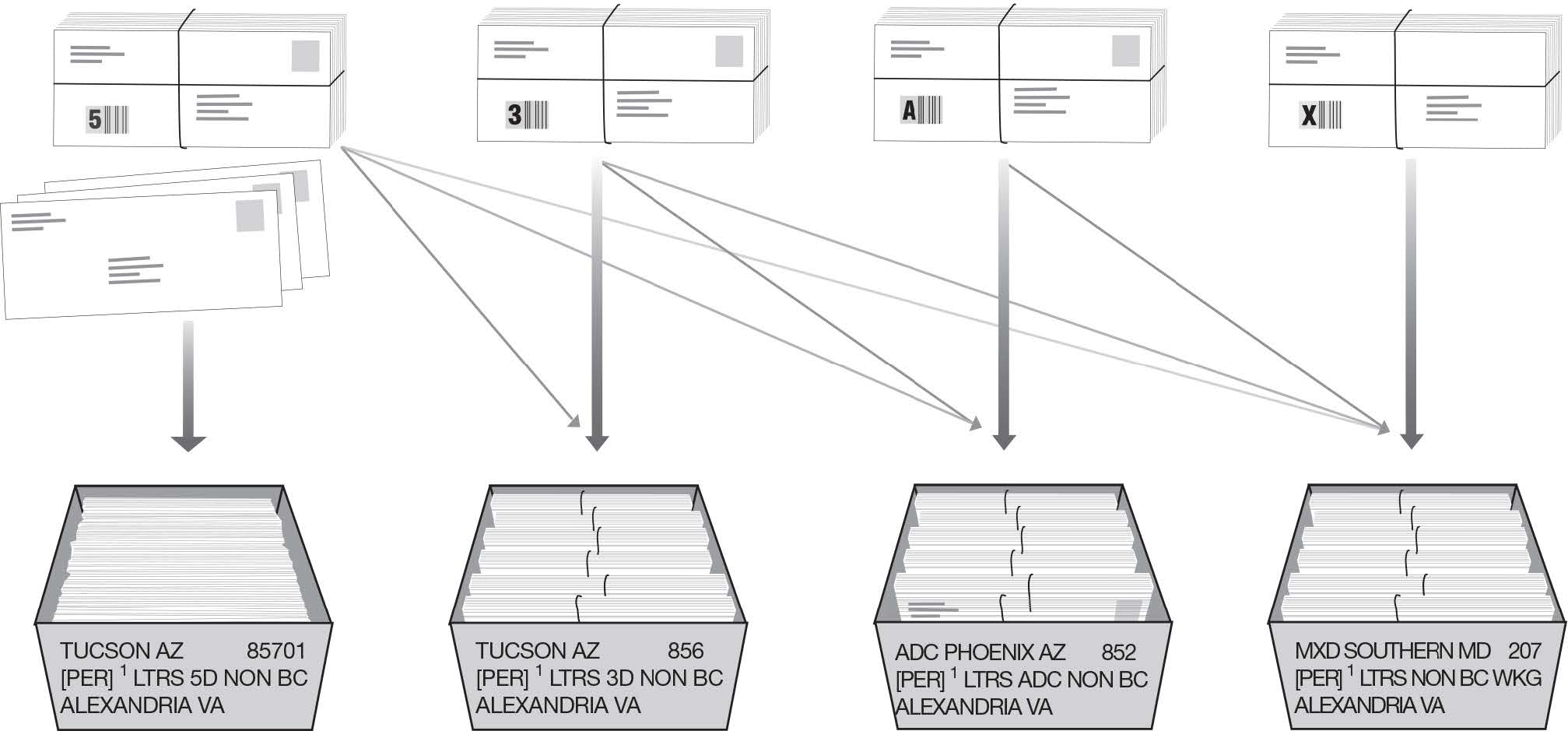 5

3

A

X

TUCSON AZ 85701
[PER] $^1$ LTRS 5D NON BC
ALEXANDRIA VA

TUCSON AZ 856
[PER] $^1$ LTRS 3D NON BC
ALEXANDRIA VA

ADC PHOENIX AZ 852
[PER] $^1$ LTRS ADC NON BC
ALEXANDRIA VA

MXD SOUTHERN MD 207
[PER] $^1$ LTRS NON BC WKG
ALEXANDRIA VA