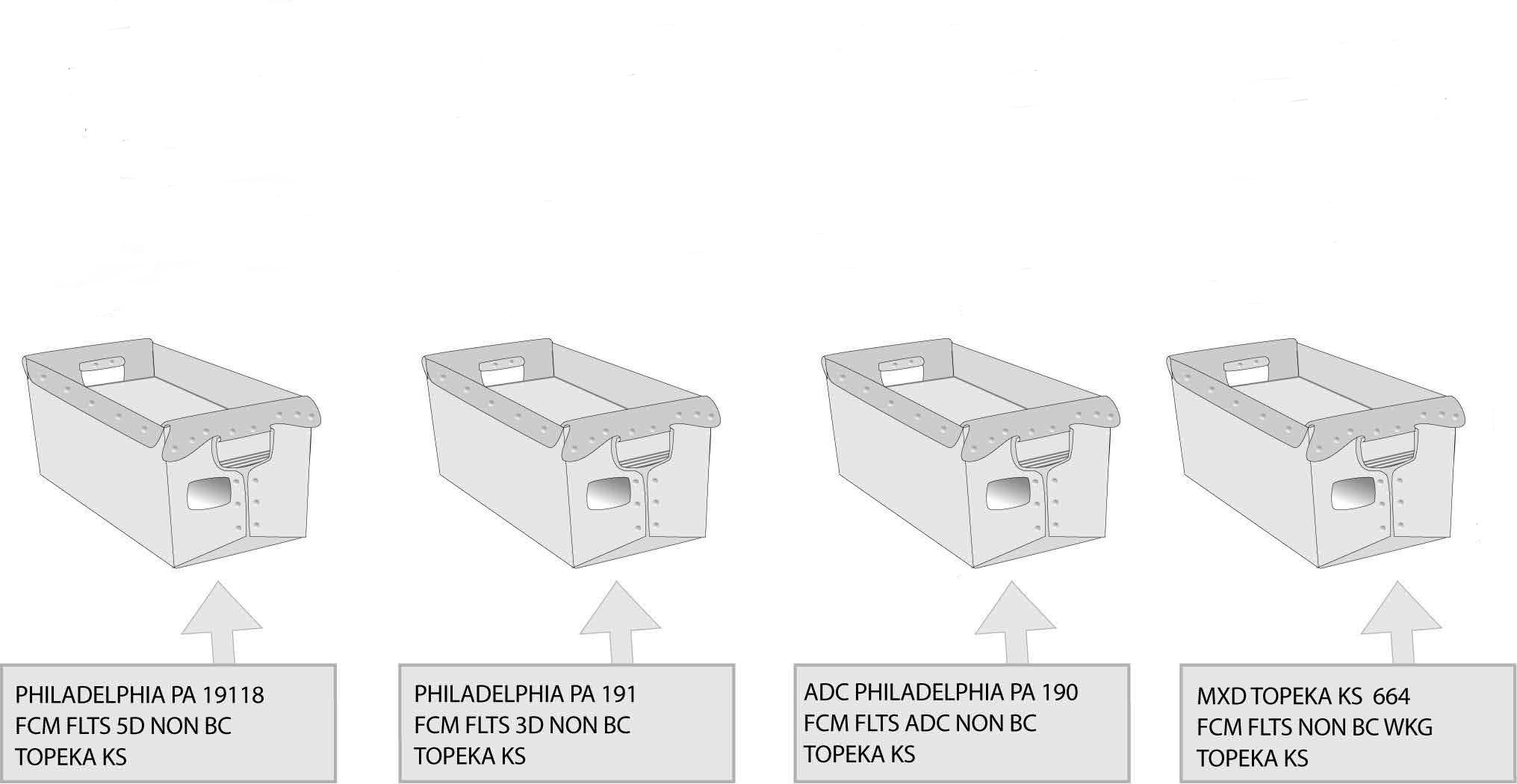 PHILADELPHIA PA 19118
FCM FLTS 5D NON BC
TOPEKA KS

PHILADELPHIA PA 191
FCM FLTS 3D NON BC
TOPEKA KS

ADC PHILADELPHIA PA 190
FCM FLTS ADC NON BC
TOPEKA KS

MXD TOPEKA KS 664
FCM FLTS NON BC WKG
TOPEKA KS