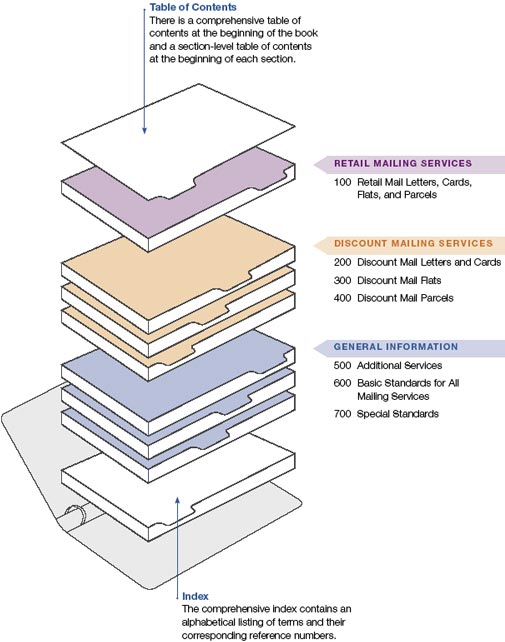 Table of Contents
There is a comprehensive table of contents at the beginning of the book and a section-level table of contents at the beginning of each section.

RETAIL MAILING SERVICES
100 Retail Mail Letters, Cards, Flats, and Parcels

DISCOUNT MAILING SERVICES
200 Discount Mail Letters and Cards
300 Discount Mail Flats
400 Discount Mail Parcels

GENERAL INFORMATION
500 Additional Services
600 Basic Standards for All Mailing Services
700 Special Standards

Index
The comprehensive index contains an alphabetical listing of terms and their corresponding reference numbers.