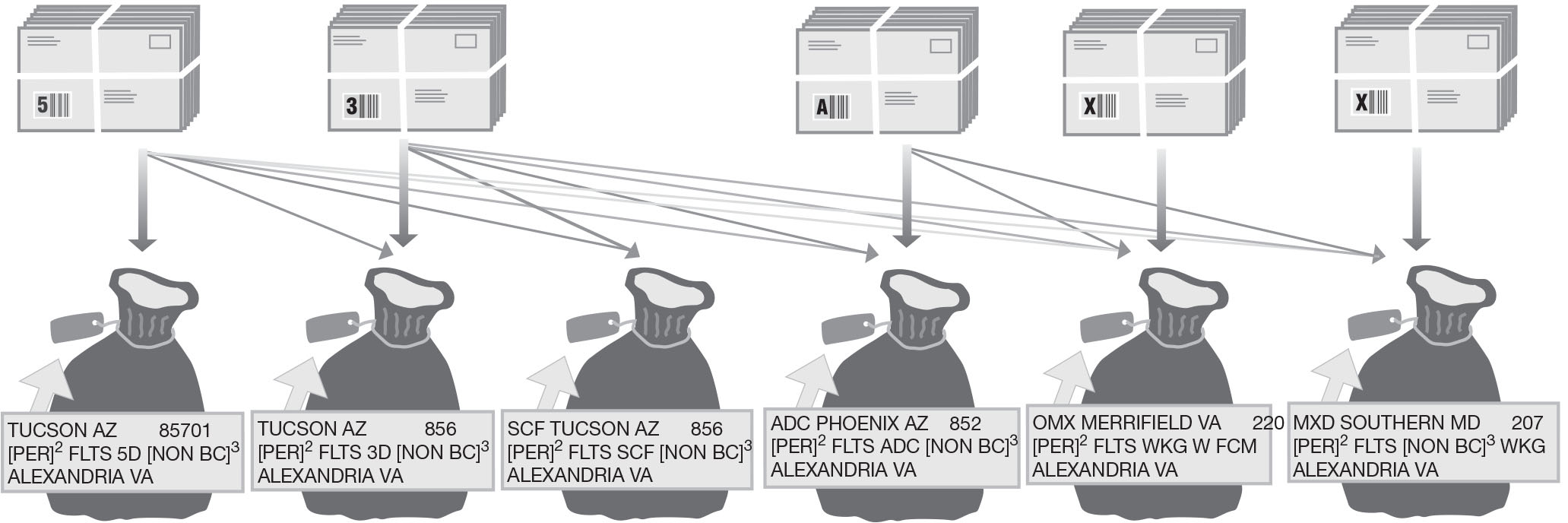 5

3

A

X

X

TUCSON AZ 85701
[PER]$^2$ FLTS 5D [NON BC]$^3$
ALEXANDRIA VA

TUCSON AZ 856
[PER]$^2$ FLTS 3D [NON BC]$^3$
ALEXANDRIA VA

SCF TUCSON AZ 856
[PER]$^2$ FLTS SCF [NON BC]$^3$
ALEXANDRIA VA

ADC PHOENIX AZ 852
[PER]$^2$ FLTS ADC [NON BC]$^3$
ALEXANDRIA VA

OMX MERRIFIELD VA 220
[PER]$^2$ FLTS WKG W FCM
ALEXANDRIA VA

MXD SOUTHERN MD 207
[PER]$^2$ FLTS [NON BC]$^3$ WKG
ALEXANDRIA VA